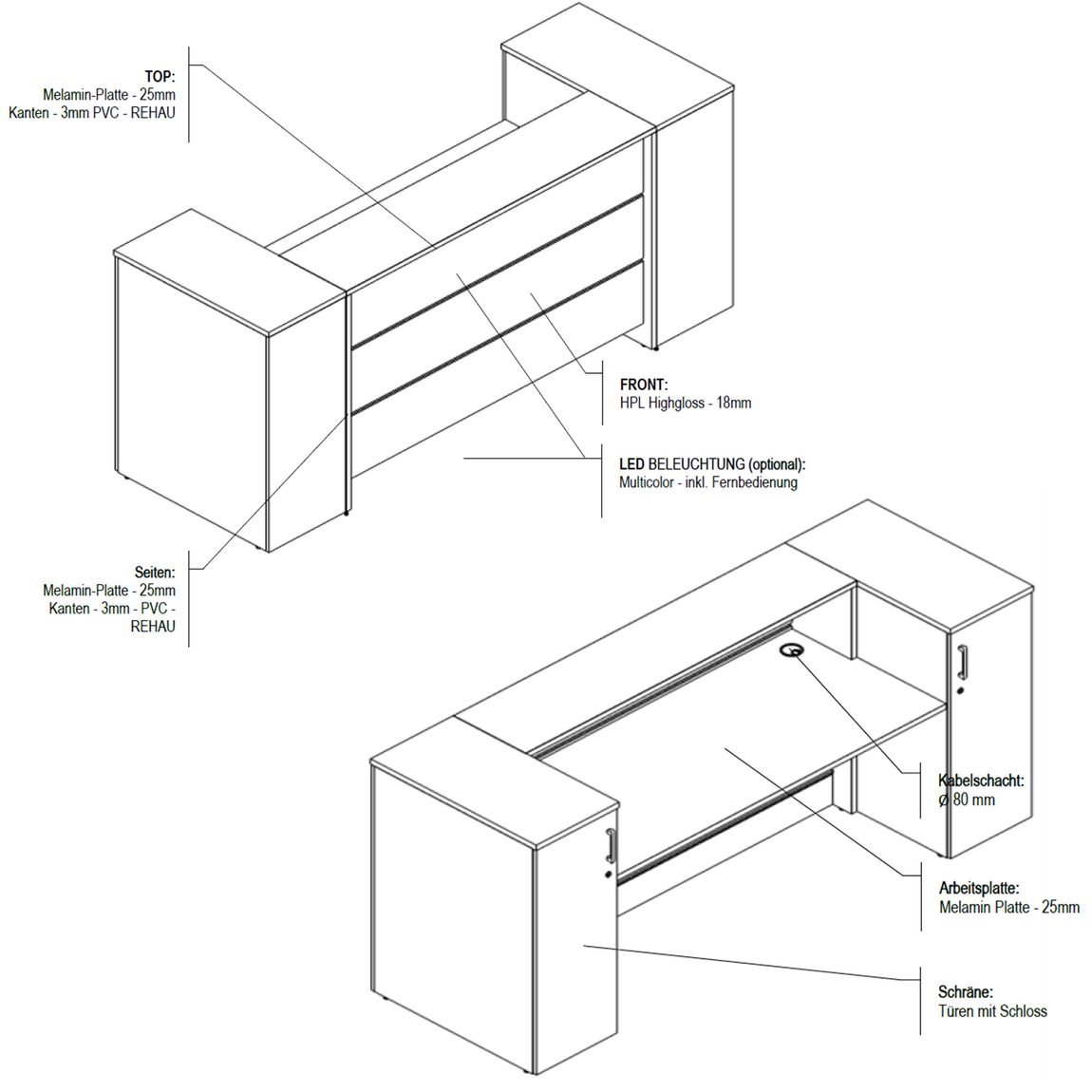 TOP:
Melamin-Platte - 25mm
Kanten - 3mm PVC - REHAU

FRONT:
HPL Highgloss - 18mm

LED BELEUCHTUNG (optional):
Multicolor - inkl. Fernbedienung

Seiten:
Melamin-Platte - 25mm
Kanten - 3mm - PVC - REHAU

Kabelschacht:
Ø 80 mm

Arbeitsplatte:
Melamin Platte - 25mm

Schräne:
Türen mit Schloss