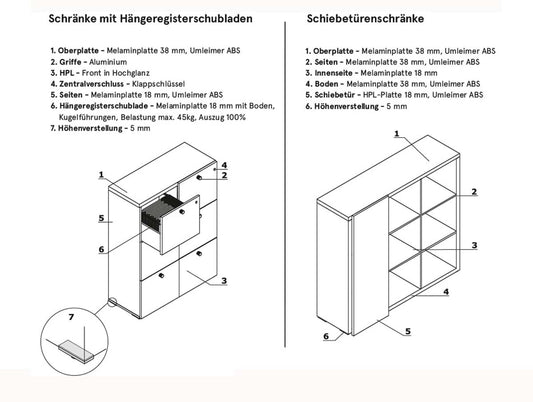 Schränke mit Hängeregisterschubladen

1. Oberplatte – Melaminplatte 38 mm, Umleimer ABS
2. Griffe – Aluminium
3. HPL – Front in Hochglanz
4. Zentralverschluss – Klappschlüssel
5. Seiten – Melaminplatte 18 mm, Umleimer ABS
6. Hängeregisterschublade – Melaminplatte 18 mm mit Boden, Kugelführungen, Belastung max. 45kg, Auszug 100%
7. Höhenverstellung – 5 mm

1
4
2
5
6
3
7

Schiebetürenschränke

1. Oberplatte – Melaminplatte 38 mm, Umleimer ABS
2. Seiten – Melaminplatte 38 mm, Umleimer ABS
3. Innenseite – Melaminplatte 18 mm
4. Boden – Melaminplatte 38 mm, Umleimer ABS
5. Schiebetür – HPL-Platte 18 mm, Umleimer ABS
6. Höhenverstellung – 5 mm

1
2
3
4
5
6