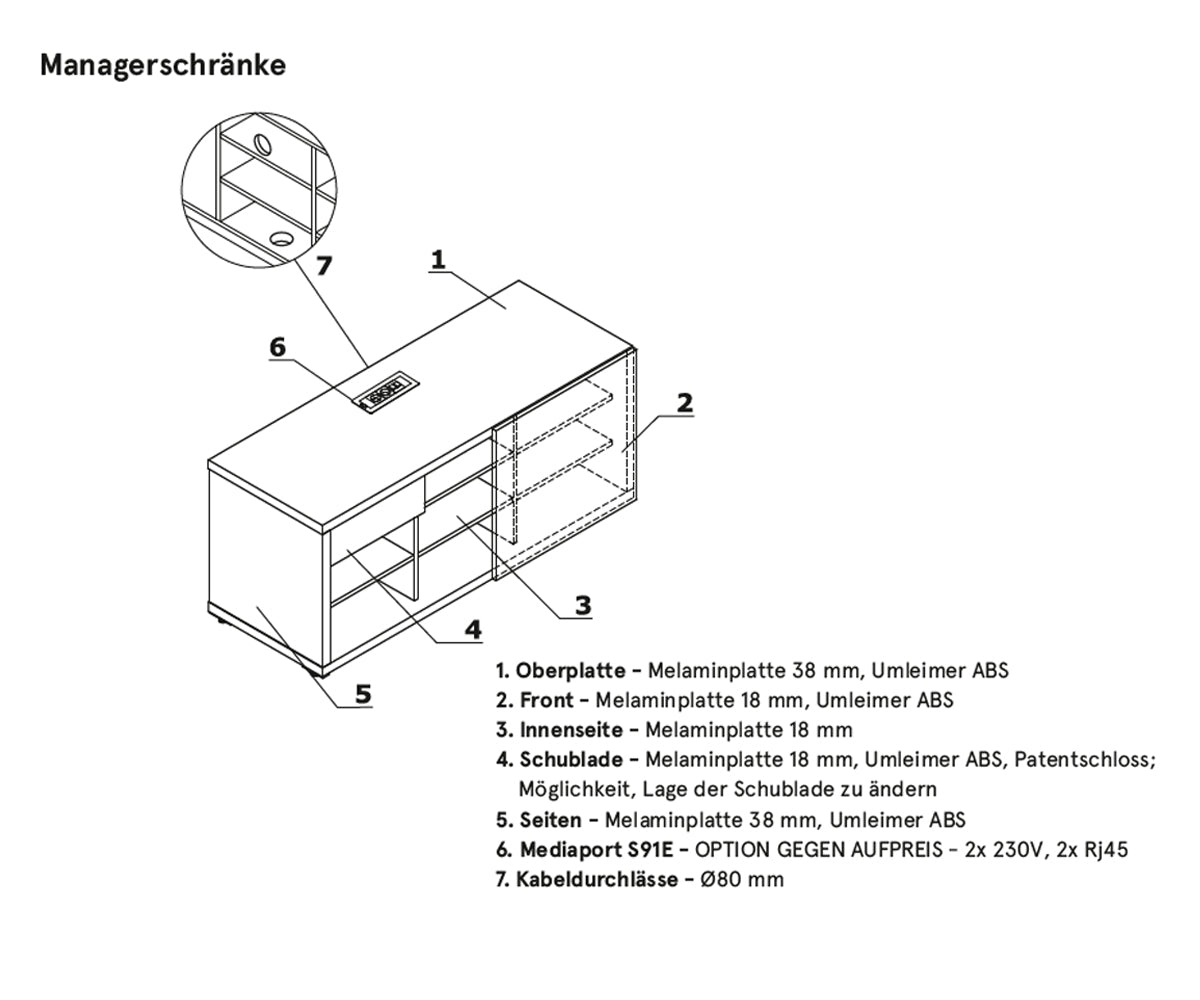 Managerschränke

7

1

6

2

3

4

5

1. Oberplatte – Melaminplatte 38 mm, Umleimer ABS
2. Front – Melaminplatte 18 mm, Umleimer ABS
3. Innenseite – Melaminplatte 18 mm
4. Schublade – Melaminplatte 18 mm, Umleimer ABS, Patentschloss; Möglichkeit, Lage der Schublade zu ändern
5. Seiten – Melaminplatte 38 mm, Umleimer ABS
6. Mediaport S91E – OPTION GEGEN AUFPREIS – 2x 230V, 2x Rj45
7. Kabeldurchlässe – Ø80 mm