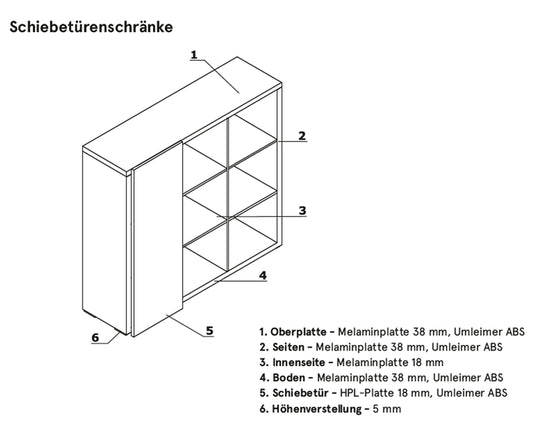 Schiebetürenschränke

1

2

3

4

5

6

1. Oberplatte – Melaminplatte 38 mm, Umleimer ABS
2. Seiten – Melaminplatte 38 mm, Umleimer ABS
3. Innenseite – Melaminplatte 18 mm
4. Boden – Melaminplatte 38 mm, Umleimer ABS
5. Schiebetür – HPL-Platte 18 mm, Umleimer ABS
6. Höhenverstellung – 5 mm