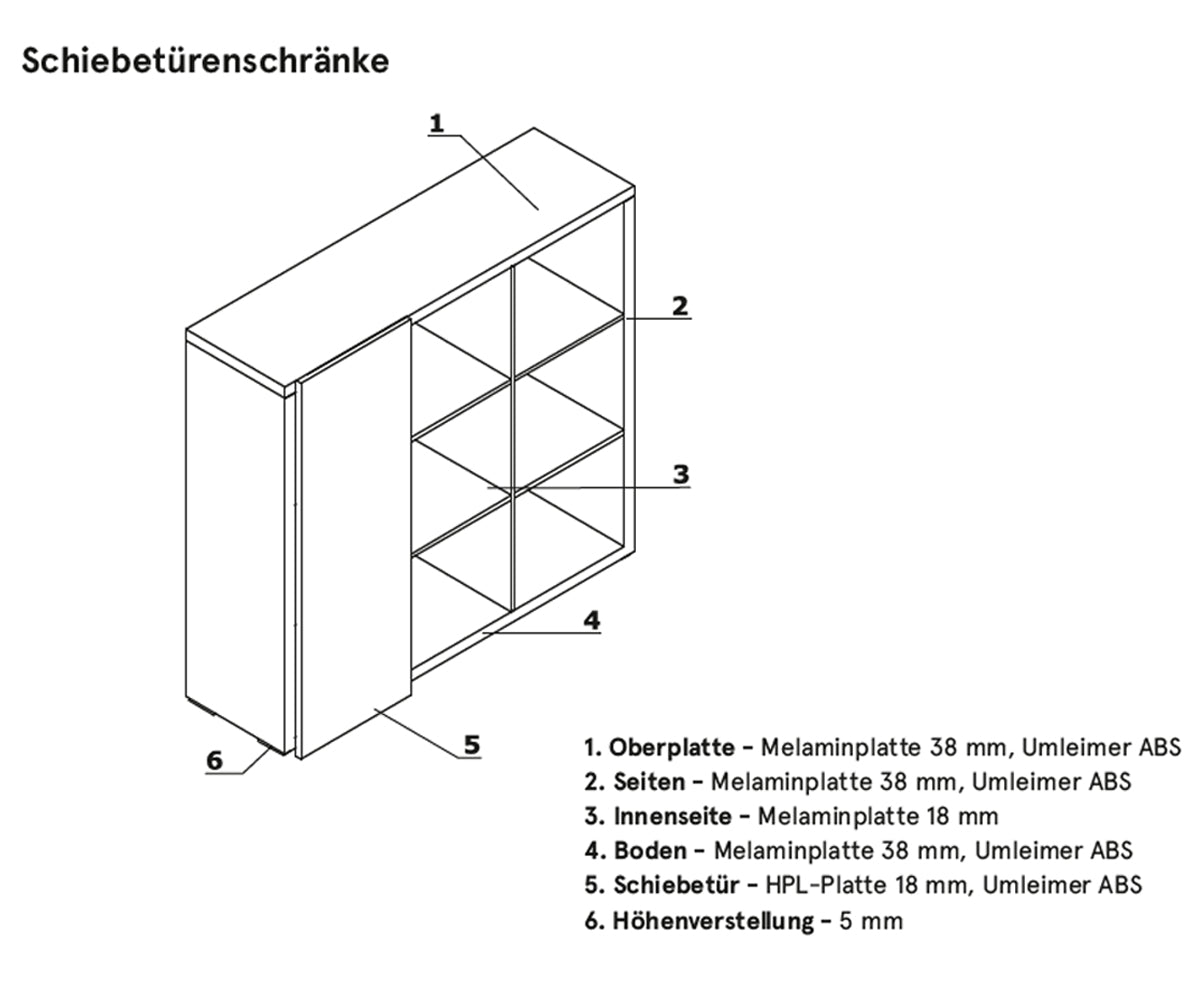 Schiebetürenschränke

1

2

3

4

5

6

1. Oberplatte – Melaminplatte 38 mm, Umleimer ABS
2. Seiten – Melaminplatte 38 mm, Umleimer ABS
3. Innenseite – Melaminplatte 18 mm
4. Boden – Melaminplatte 38 mm, Umleimer ABS
5. Schiebetür – HPL-Platte 18 mm, Umleimer ABS
6. Höhenverstellung – 5 mm