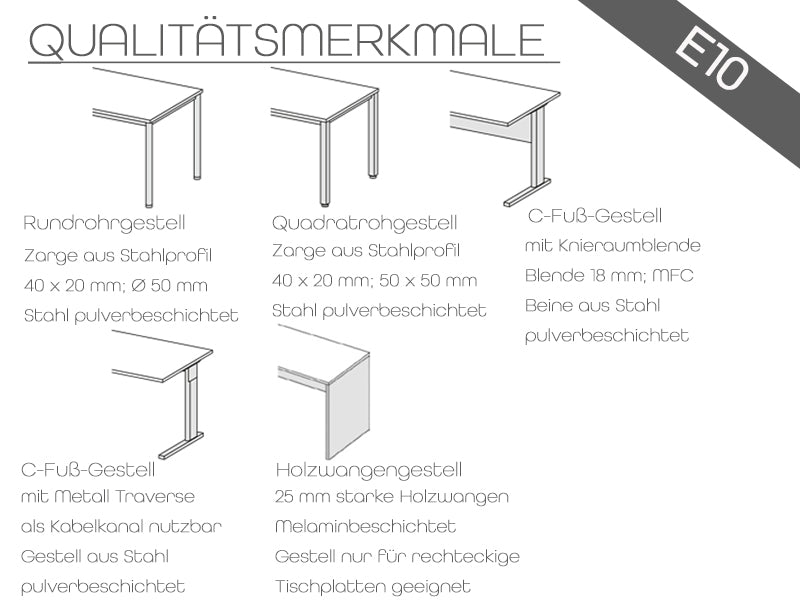 QUALITÄTSMERKMALE

E10

Rundrohrgestell
Zarge aus Stahlprofil
40 x 20 mm; Ø 50 mm
Stahl pulverbeschichtet

Quadratrohgestell
Zarge aus Stahlprofil
40 x 20 mm; 50 x 50 mm
Stahl pulverbeschichtet

C-Fuß-Gestell
mit Knieraumblende
Blende 18 mm; MFC
Beine aus Stahl
pulverbeschichtet

C-Fuß-Gestell
mit Metall Traverse
als Kabelkanal nutzbar
Gestell aus Stahl
pulverbeschichtet

Holzwangengestell
25 mm starke Holzwangen
Melaminbeschichtet
Gestell nur für rechteckige
Tischplatten geeignet