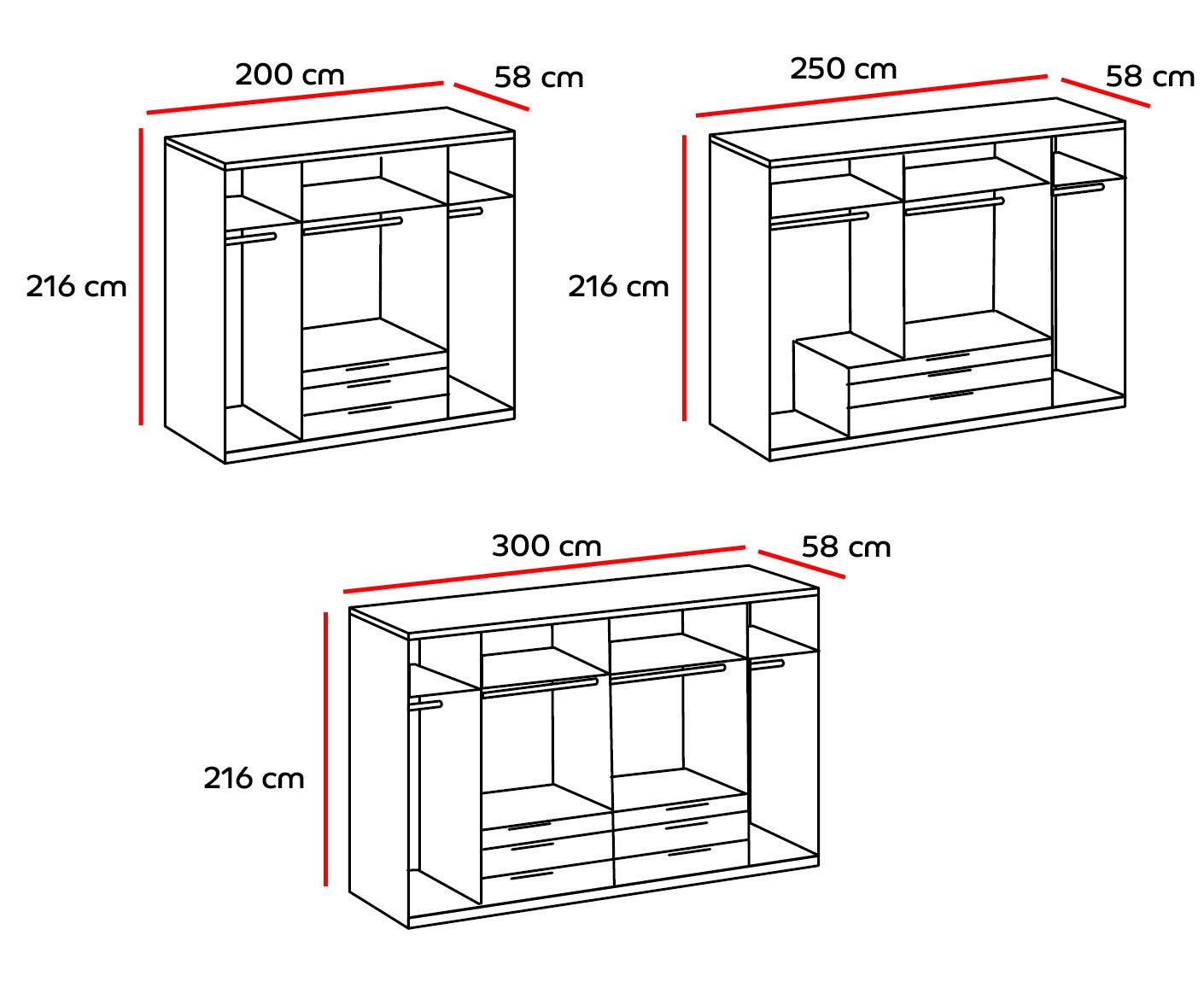 200 cm
58 cm
216 cm

250 cm
58 cm
216 cm

300 cm
58 cm
216 cm