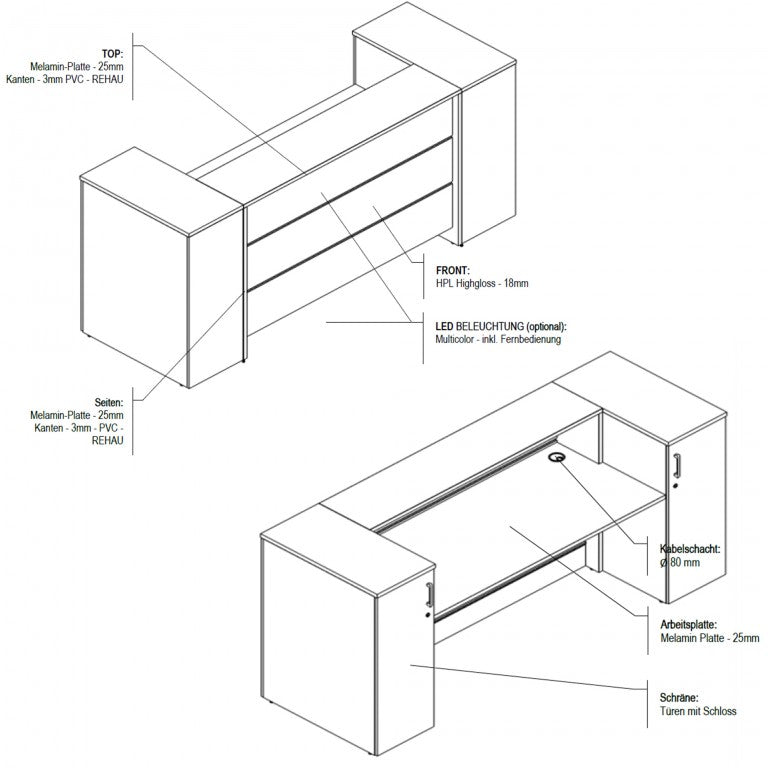 TOP:
Melamin-Platte - 25mm
Kanten - 3mm PVC - REHAU

FRONT:
HPL Highgloss - 18mm

LED BELEUCHTUNG (optional):
Multicolor - inkl. Fernbedienung

Seiten:
Melamin-Platte - 25mm
Kanten - 3mm - PVC - REHAU

Kabelschacht:
Ø 80 mm

Arbeitsplatte:
Melamin Platte - 25mm

Schräne:
Türen mit Schloss