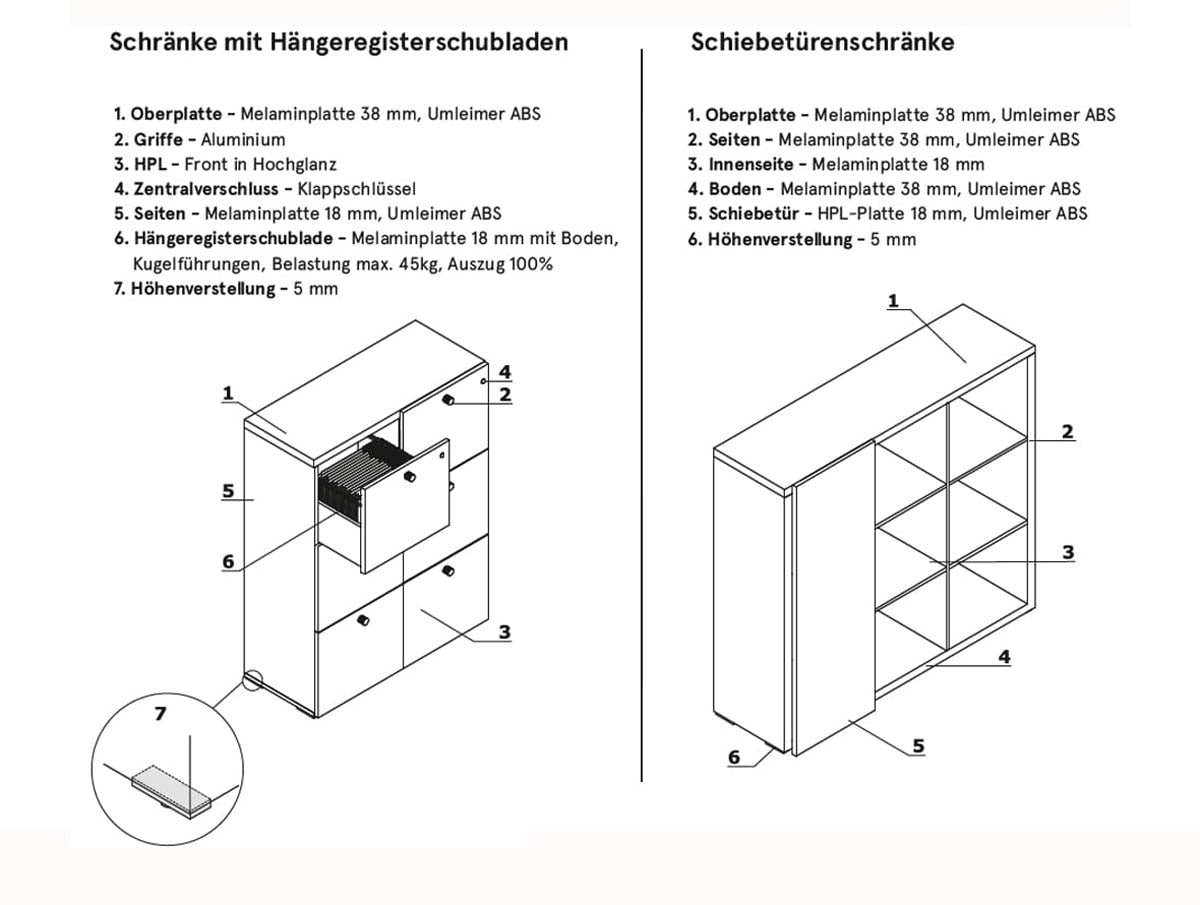 Schränke mit Hängeregisterschubladen

1. Oberplatte – Melaminplatte 38 mm, Umleimer ABS
2. Griffe – Aluminium
3. HPL – Front in Hochglanz
4. Zentralverschluss – Klappschlüssel
5. Seiten – Melaminplatte 18 mm, Umleimer ABS
6. Hängeregisterschublade – Melaminplatte 18 mm mit Boden, Kugelführungen, Belastung max. 45kg, Auszug 100%
7. Höhenverstellung – 5 mm

1
4
2
5
6
3
7

Schiebetürenschränke

1. Oberplatte – Melaminplatte 38 mm, Umleimer ABS
2. Seiten – Melaminplatte 38 mm, Umleimer ABS
3. Innenseite – Melaminplatte 18 mm
4. Boden – Melaminplatte 38 mm, Umleimer ABS
5. Schiebetür – HPL-Platte 18 mm, Umleimer ABS
6. Höhenverstellung – 5 mm

1
2
3
4
5
6