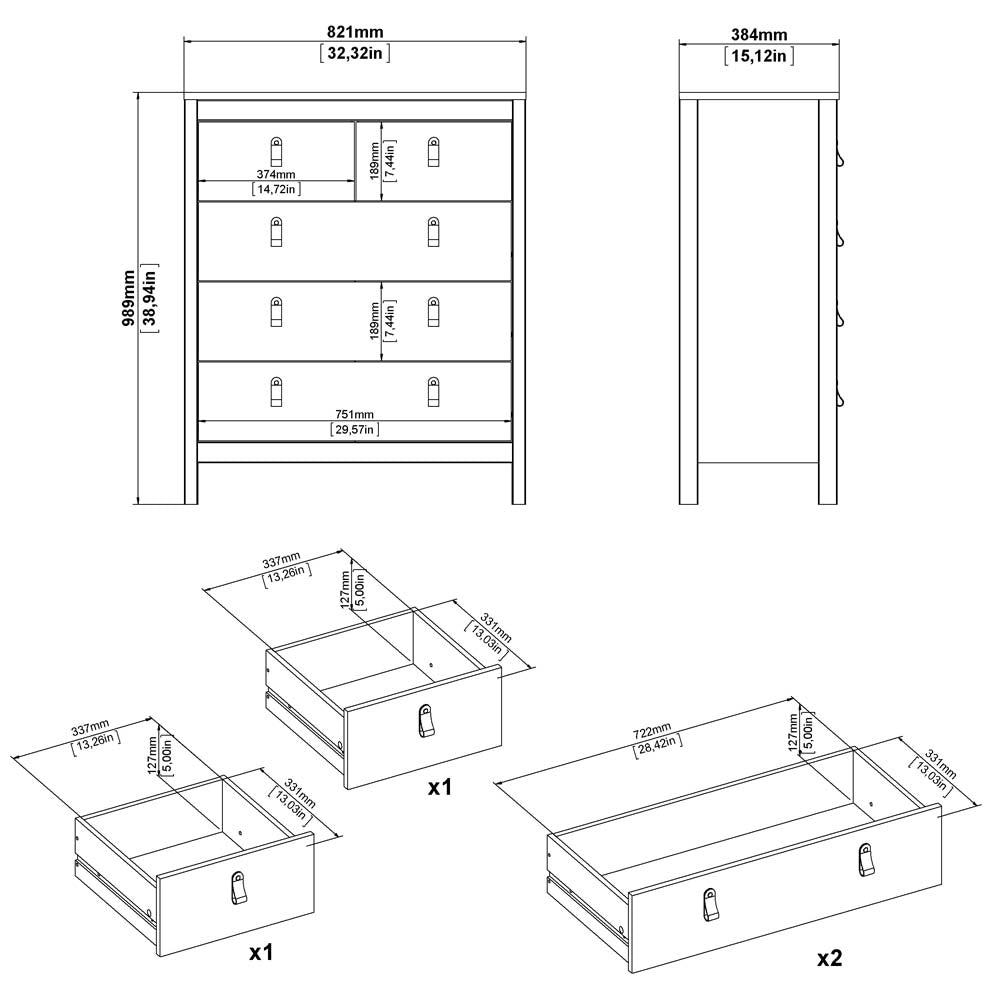 821mm
[32,32in]

384mm
[15,12in]

989mm
[38,94in]

374mm
[14,72in]

189mm
[7,44in]

189mm
[7,44in]

751mm
[29,57in]

337mm
[13,26in]

127mm
[5,00in]

331mm
[13,03in]

x1

337mm
[13,26in]

127mm
[5,00in]

331mm
[13,03in]

x1

722mm
[28,42in]

127mm
[5,00in]

331mm
[13,03in]

x2