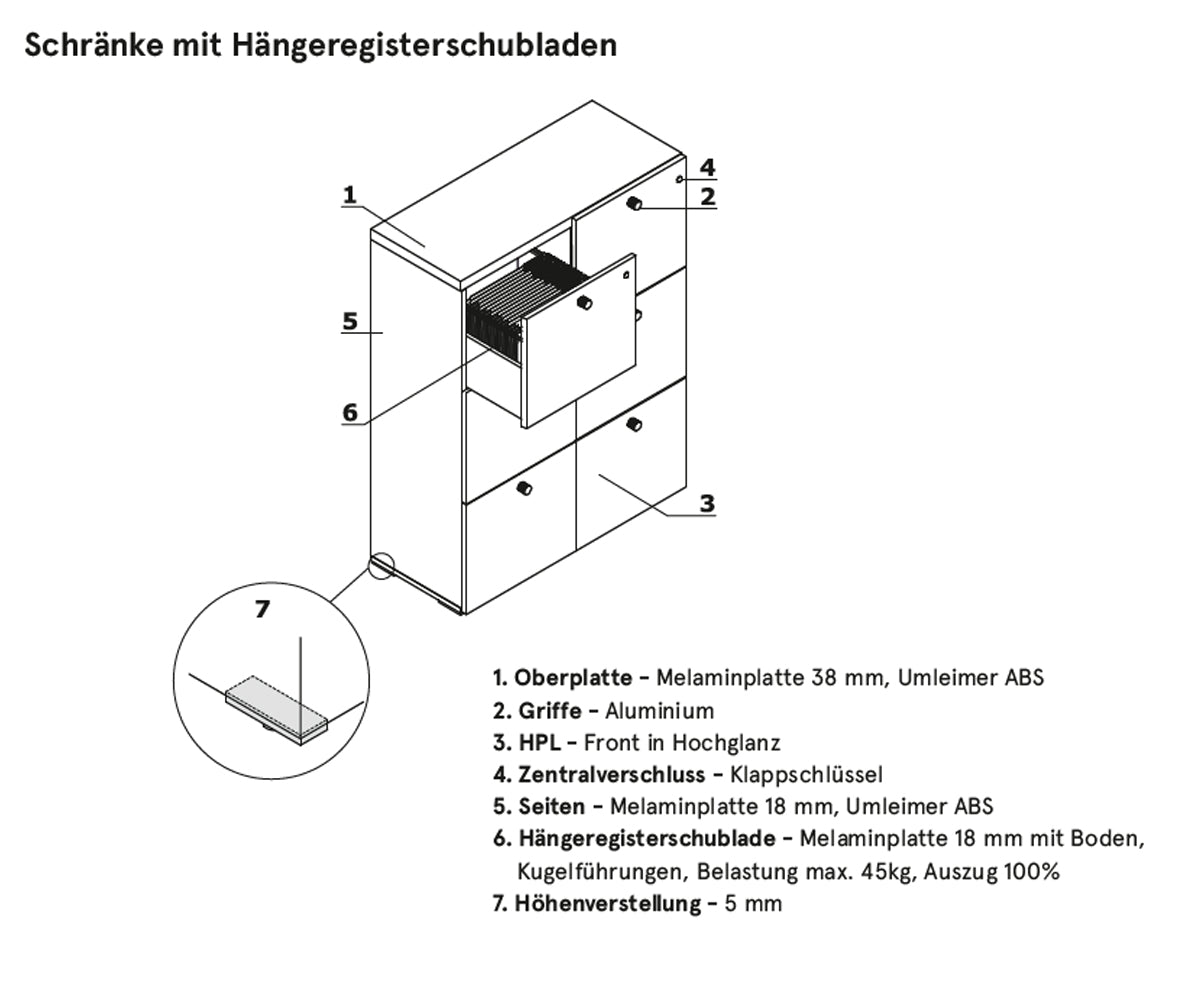 Schränke mit Hängeregisterschubladen

1
4
2
5
6
3
7

1. Oberplatte – Melaminplatte 38 mm, Umleimer ABS
2. Griffe – Aluminium
3. HPL – Front in Hochglanz
4. Zentralverschluss – Klappschlüssel
5. Seiten – Melaminplatte 18 mm, Umleimer ABS
6. Hängeregisterschublade – Melaminplatte 18 mm mit Boden, Kugelführungen, Belastung max. 45kg, Auszug 100%
7. Höhenverstellung – 5 mm