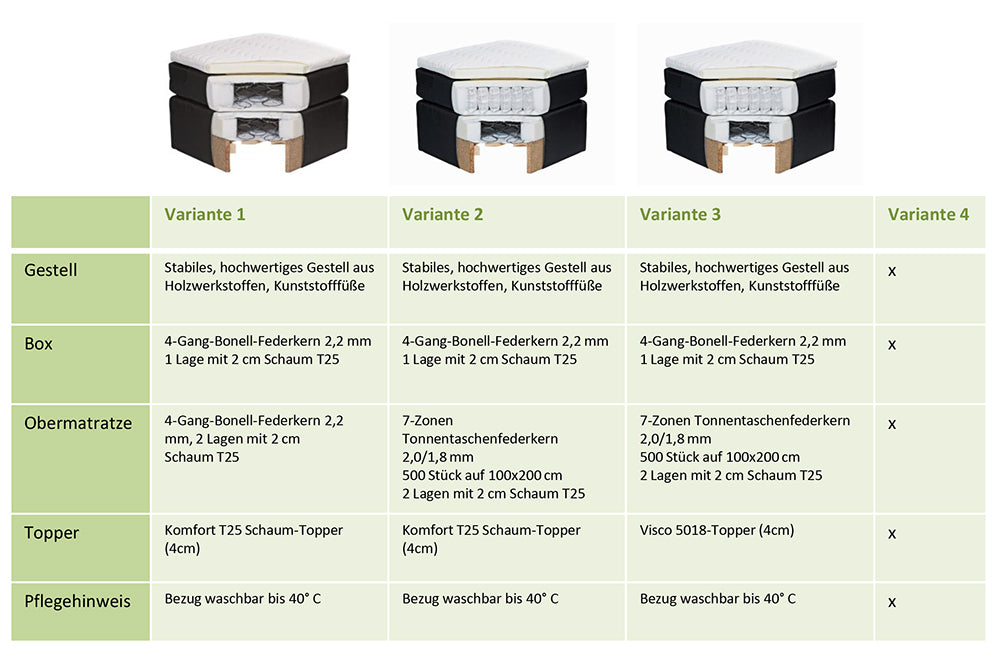 |  | Variante 1 | Variante 2 | Variante 3 | Variante 4 |
|---|---|---|---|---|
| Gestell | Stabiles, hochwertiges Gestell aus Holzwerkstoffen, Kunststofffüße | Stabiles, hochwertiges Gestell aus Holzwerkstoffen, Kunststofffüße | Stabiles, hochwertiges Gestell aus Holzwerkstoffen, Kunststofffüße | x |
| Box | 4-Gang-Bonell-Federkern 2,2 mm 1 Lage mit 2 cm Schaum T25 | 4-Gang-Bonell-Federkern 2,2 mm 1 Lage mit 2 cm Schaum T25 | 4-Gang-Bonell-Federkern 2,2 mm 1 Lage mit 2 cm Schaum T25 | x |
| Obermatratze | 4-Gang-Bonell-Federkern 2,2 mm, 2 Lagen mit 2 cm Schaum T25 | 7-Zonen Tonnentaschenfederkern 2,0/1,8 mm 500 Stück auf 100x200 cm 2 Lagen mit 2 cm Schaum T25 | 7-Zonen Tonnentaschenfederkern 2,0/1,8 mm 500 Stück auf 100x200 cm 2 Lagen mit 2 cm Schaum T25 | x |
| Topper | Komfort T25 Schaum-Topper (4cm) | Komfort T25 Schaum-Topper (4cm) | Visco 5018-Topper (4cm) | x |
| Pflegehinweis | Bezug waschbar bis 40° C | Bezug waschbar bis 40° C | Bezug waschbar bis 40° C | x |