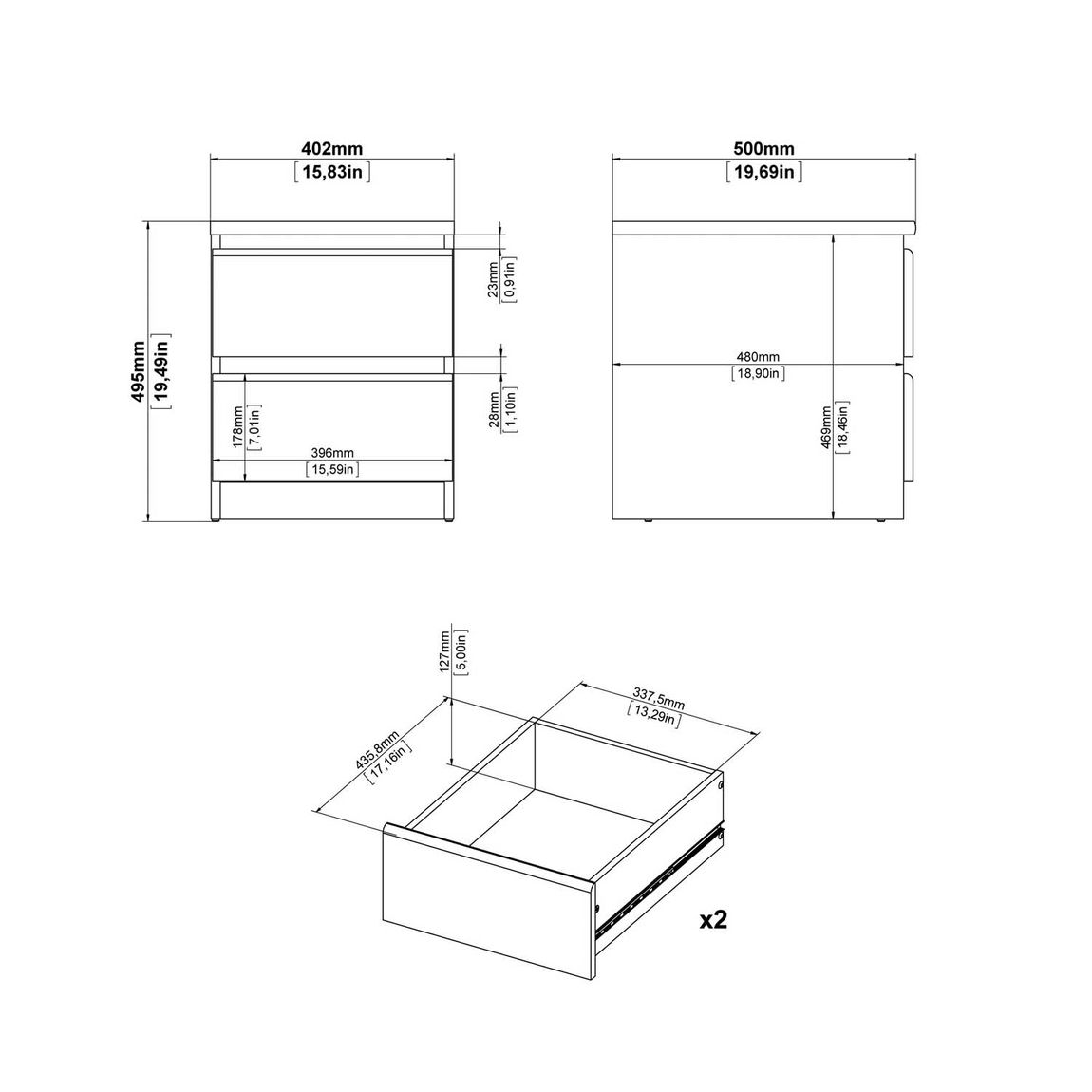 402mm
[15,83in]

500mm
[19,69in]

495mm
[19,49in]

23mm
[0,91in]

28mm
[1,10in]

178mm
[7,01in]

396mm
[15,59in]

480mm
[18,90in]

469mm
[18,46in]

127mm
[5,00in]

337,5mm
[13,29in]

435,8mm
[17,16in]

x2